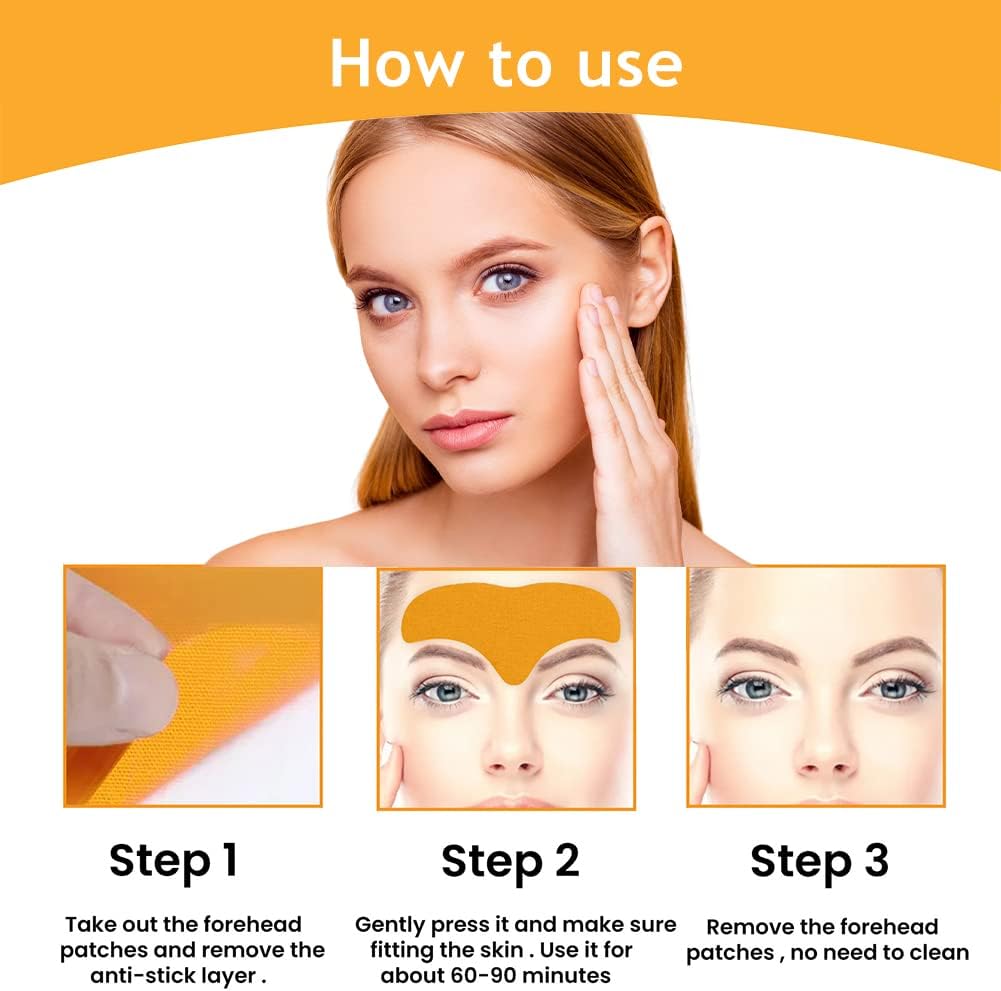 How to use

Step 1

Take out the forehead patches and remove the anti-stick layer .

Step 2

Gently press it and make sure fitting the skin . Use it for about 60-90 minutes

Step 3

Remove the forehead patches , no need to clean