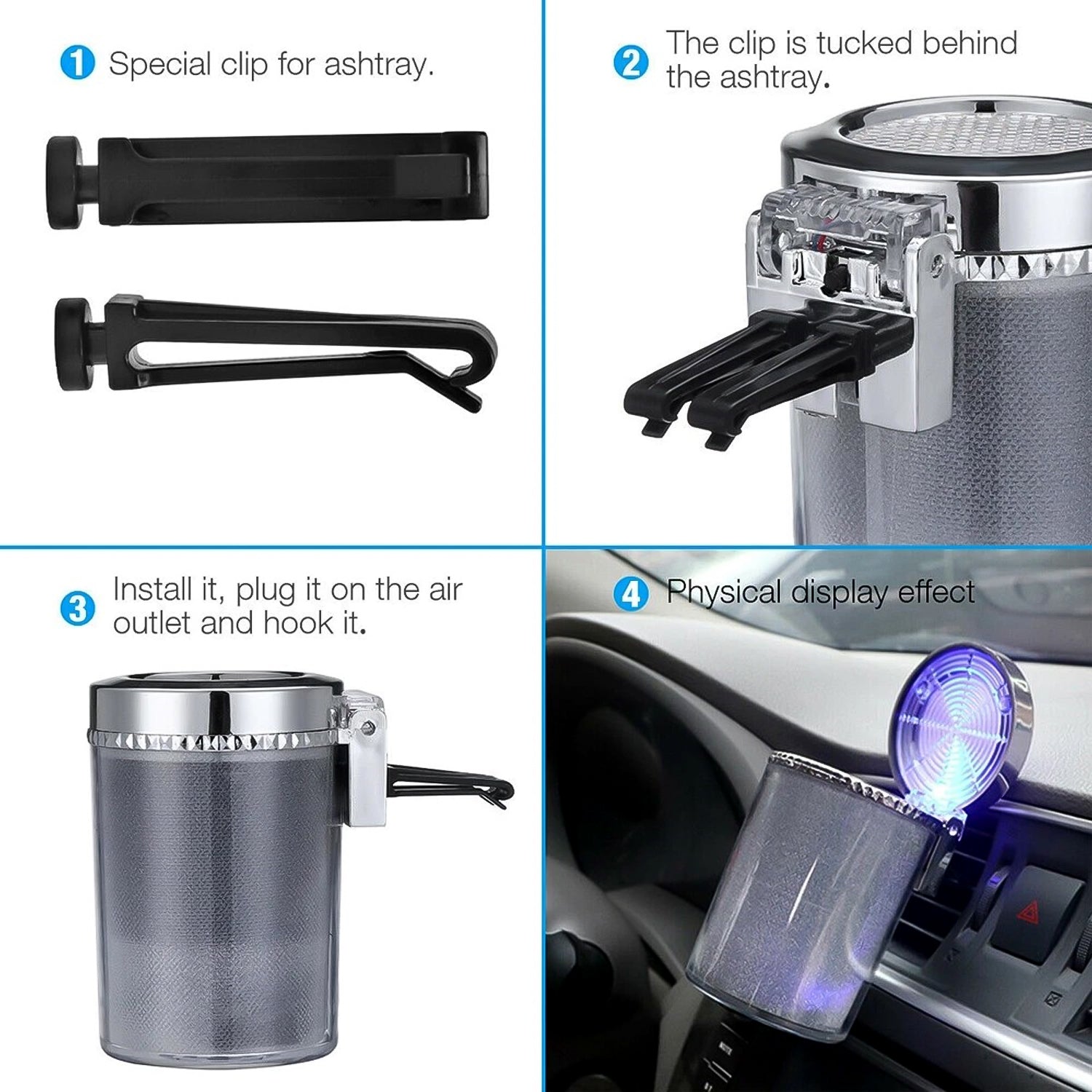 1 Special clip for ashtray.

2 The clip is tucked behind the ashtray.

3 Install it, plug it on the air outlet and hook it.

4 Physical display effect